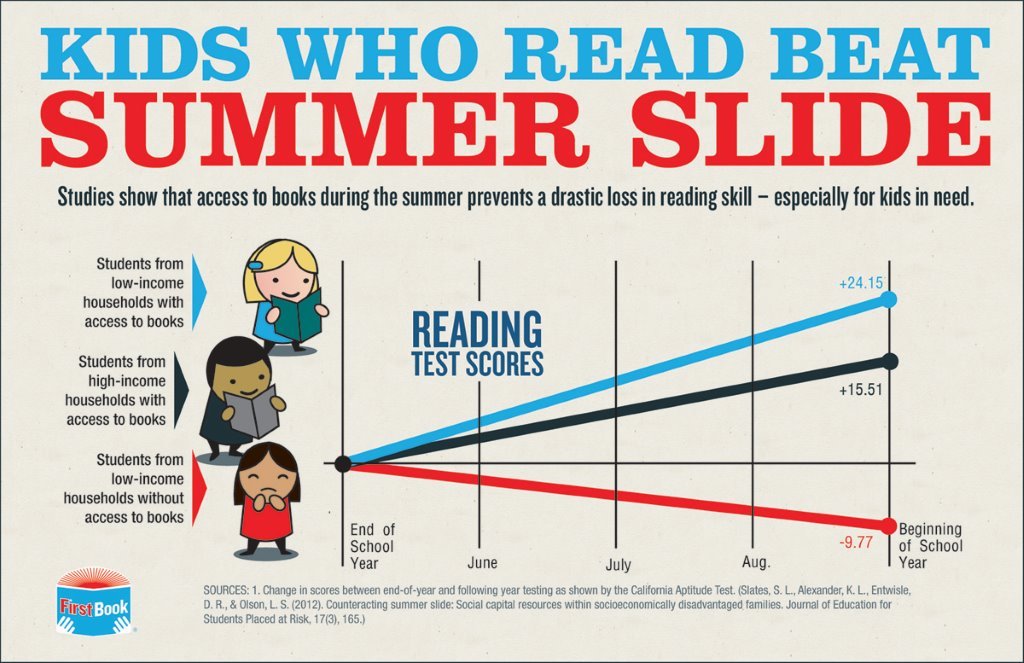 KIDS WHO READ BEAT SUMMER SLIDE

Studies show that access to books during the summer prevents a drastic loss in reading skill – especially for kids in need.

Students from low-income households with access to books

Students from high-income households with access to books

Students from low-income households without access to books

READING TEST SCORES

+24.15

+15.51

-9.77

End of School Year

June

July

Aug.

Beginning of School Year

First Book

SOURCES: 1. Change in scores between end-of-year and following year testing as shown by the California Aptitude Test. (Slates, S. L., Alexander, K. L., Entwisle, D. R., & Olson, L. S. (2012). Counteracting summer slide: Social capital resources within socioeconomically disadvantaged families. Journal of Education for Students Placed at Risk, 17(3), 165.)